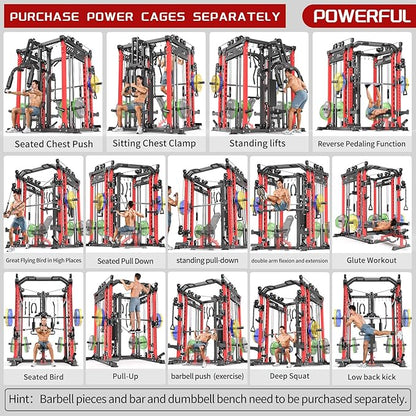 PURCHASE POWER CAGES SEPARATELY

POWERFUL

Seated Chest Push

Sitting Chest Clamp

Standing lifts

Reverse Pedaling Function

Great Flying Bird in High Places

Seated Pull Down

standing pull-down

double arm flexion and extension

Glute Workout

Seated Bird

Pull-Up

barbell push (exercise)

Deep Squat

Low back kick

Hint: Barbell pieces and bar and dumbbell bench need to be purchased separately.