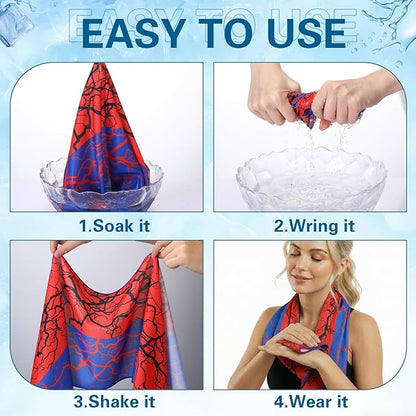 EASY TO USE

1.Soak it

2.Wring it

3.Shake it

4.Wear it