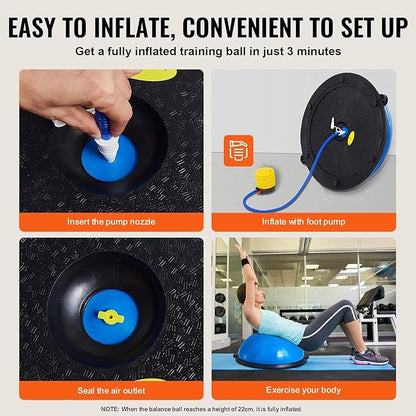 EASY TO INFLATE, CONVENIENT TO SET UP

Get a fully inflated training ball in just 3 minutes

Insert the pump nozzle

Inflate with foot pump

Seal the air outlet

Exercise your body

NOTE: When the balance ball reaches a height of 22cm, it is fully inflated.