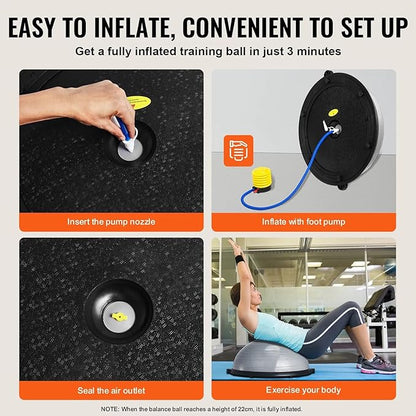 EASY TO INFLATE, CONVENIENT TO SET UP
Get a fully inflated training ball in just 3 minutes

Insert the pump nozzle

Inflate with foot pump

Seal the air outlet

Exercise your body

NOTE: When the balance ball reaches a height of 22cm, it is fully inflated.