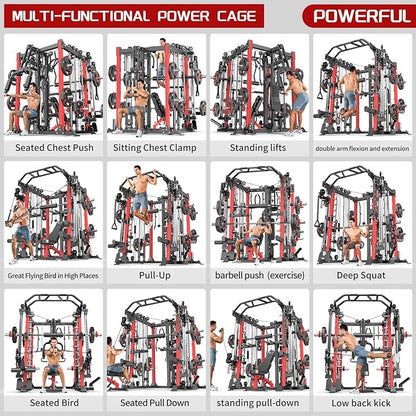 MULTI-FUNCTIONAL POWER CAGE

POWERFUL

Seated Chest Push

Sitting Chest Clamp

Standing lifts

double arm flexion and extension

Great Flying Bird in High Places

Pull-Up

barbell push (exercise)

Deep Squat

Seated Bird

Seated Pull Down

standing pull-down

Low back kick