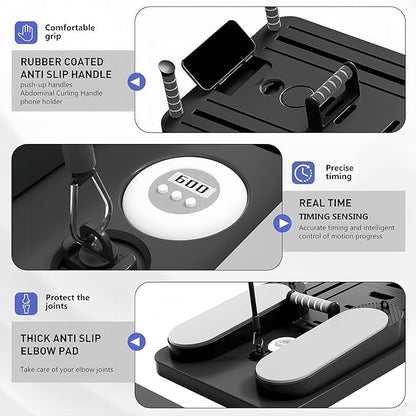 Comfortable grip

RUBBER COATED ANTI SLIP HANDLE
push-up handles
Abdominal Curling Handle
phone holder

600

Precise timing

REAL TIME
TIMING SENSING
Accurate timing and intelligent control of motion progress

Protect the joints

THICK ANTI SLIP ELBOW PAD

Take care of your elbow joints