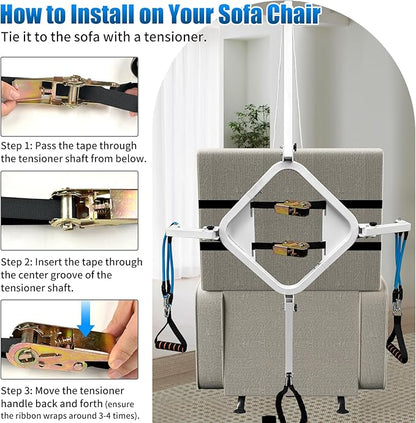 How to Install on Your Sofa Chair

Tie it to the sofa with a tensioner.

Step 1: Pass the tape through the tensioner shaft from below.

Step 2: Insert the tape through the center groove of the tensioner shaft.

Step 3: Move the tensioner handle back and forth (ensure the ribbon wraps around 3-4 times).