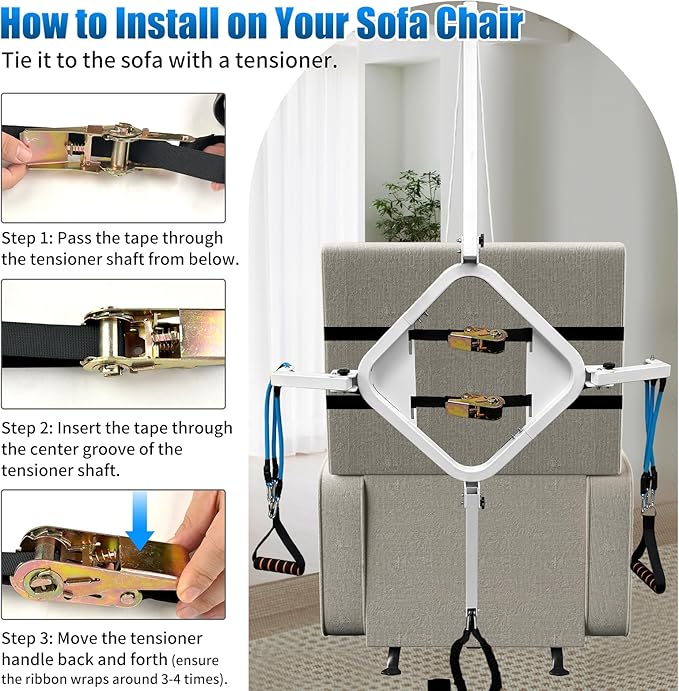 How to Install on Your Sofa Chair

Tie it to the sofa with a tensioner.

Step 1: Pass the tape through the tensioner shaft from below.

Step 2: Insert the tape through the center groove of the tensioner shaft.

Step 3: Move the tensioner handle back and forth (ensure the ribbon wraps around 3-4 times).