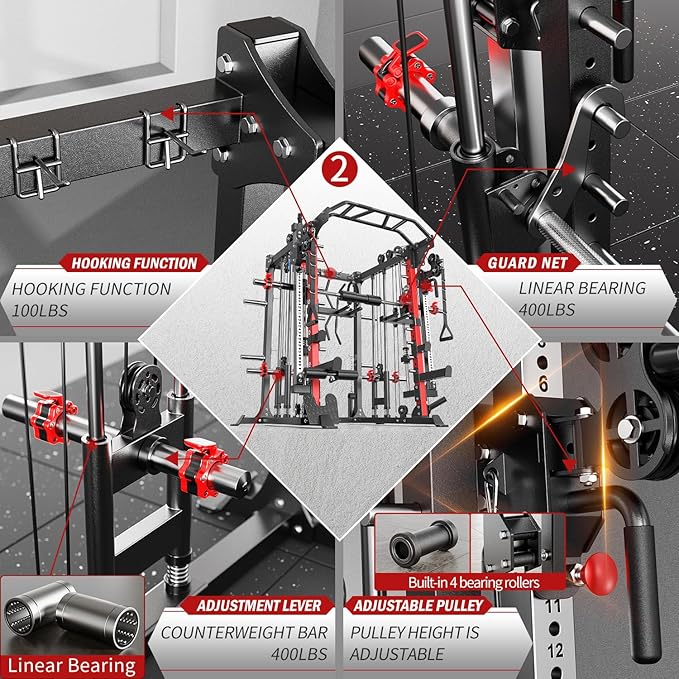 2

HOOKING FUNCTION
HOOKING FUNCTION
100LBS

GUARD NET
LINEAR BEARING
400LBS

6

Built-in 4 bearing rollers

Linear Bearing

ADJUSTMENT LEVER
COUNTERWEIGHT BAR
400LBS

ADJUSTABLE PULLEY
PULLEY HEIGHT IS
ADJUSTABLE

11
12