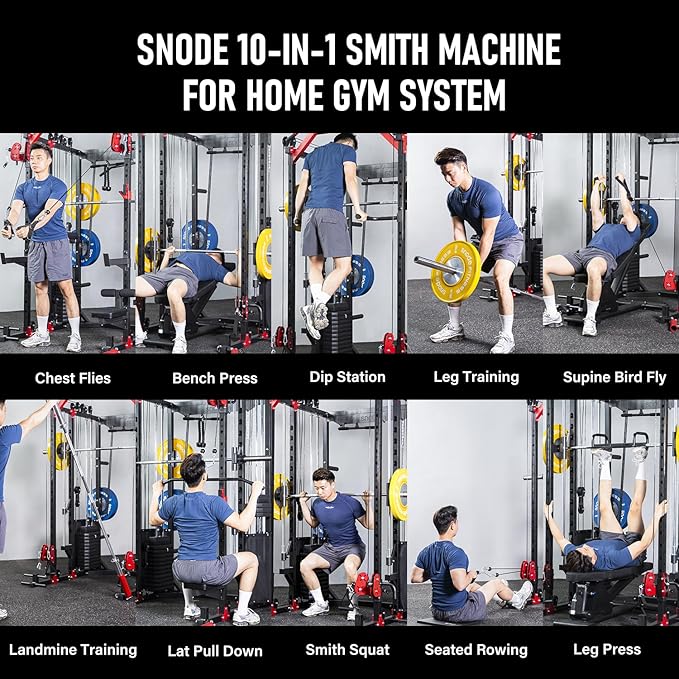 SNODE 10-IN-1 SMITH MACHINE FOR HOME GYM SYSTEM

Chest Flies

Bench Press

Dip Station

Leg Training

Supine Bird Fly

Landmine Training

Lat Pull Down

Smith Squat

Seated Rowing

Leg Press