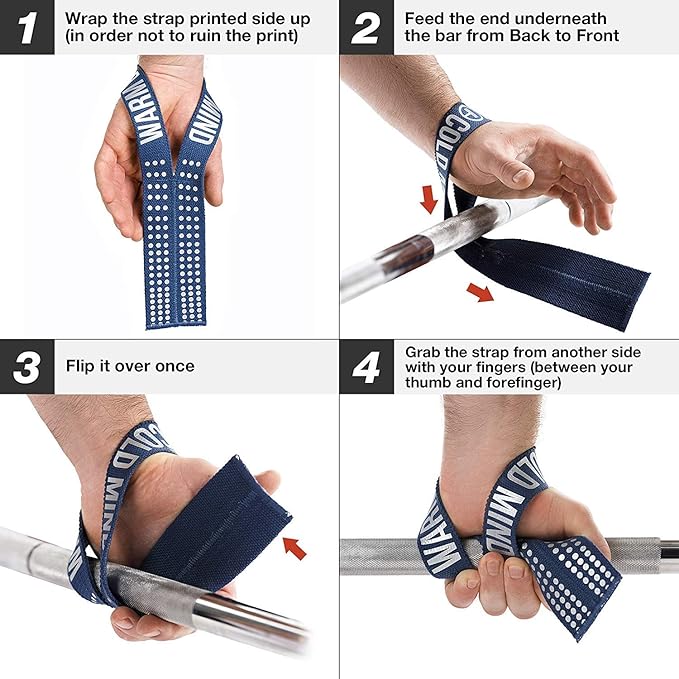 1 Wrap the strap printed side up (in order not to ruin the print)

WARM MIND

2 Feed the end underneath the bar from Back to Front

COLD

3 Flip it over once

COLD MIND

4 Grab the strap from another side with your fingers (between your thumb and forefinger)

WARM COLD MIND