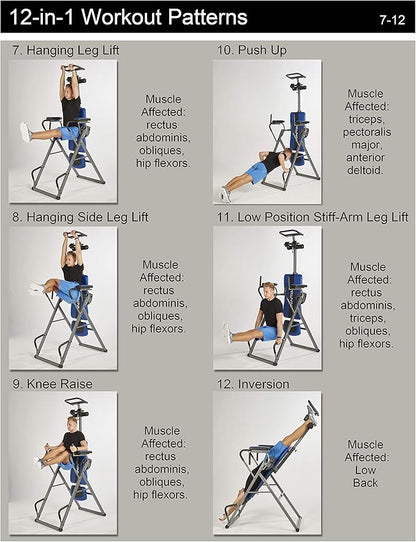 12-in-1 Workout Patterns 7-12

7. Hanging Leg Lift

Muscle Affected: rectus abdominis, obliques, hip flexors.

8. Hanging Side Leg Lift

Muscle Affected: rectus abdominis, obliques, hip flexors.

9. Knee Raise

Muscle Affected: rectus abdominis, obliques, hip flexors.

10. Push Up

Muscle Affected: triceps, pectoralis major, anterior deltoid.

11. Low Position Stiff-Arm Leg Lift

Muscle Affected: rectus abdominis, triceps, obliques, hip flexors.

12. Inversion

Muscle Affected: Low Back