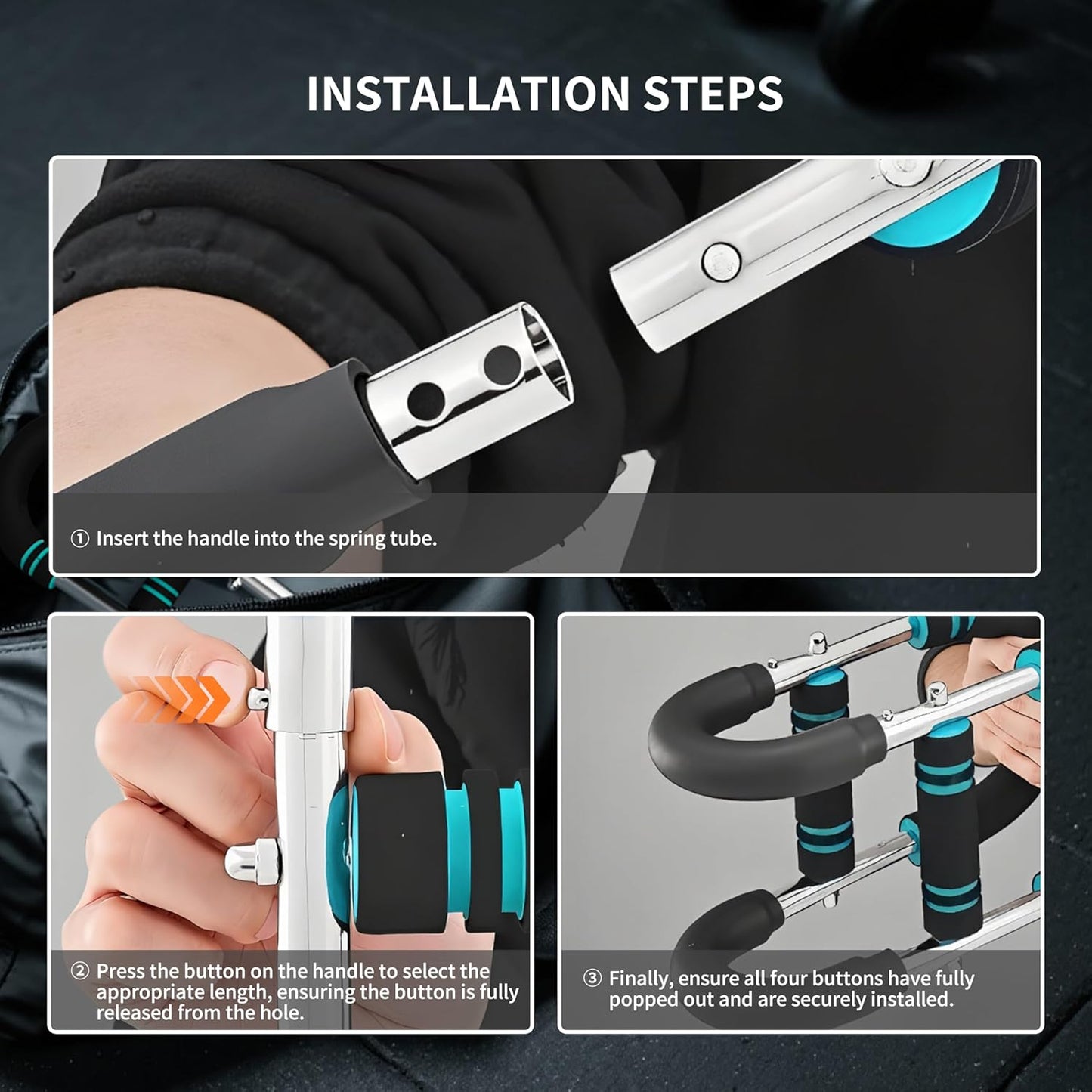 INSTALLATION STEPS

① Insert the handle into the spring tube.

② Press the button on the handle to select the appropriate length, ensuring the button is fully released from the hole.

③ Finally, ensure all four buttons have fully popped out and are securely installed.