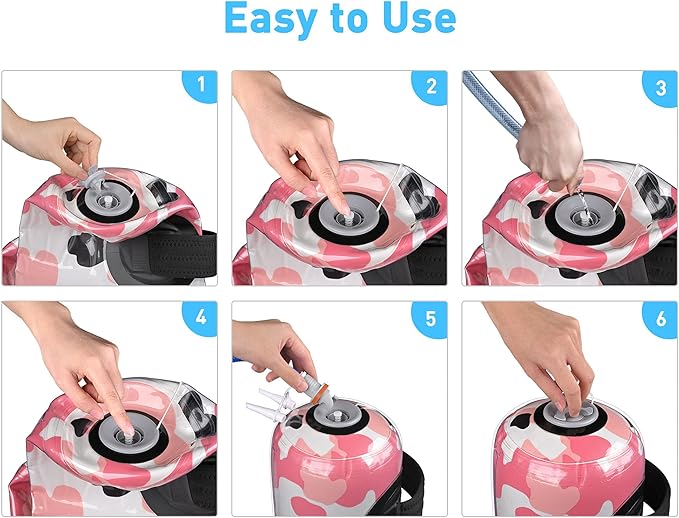 Easy to Use

1

2

3

4

5

6