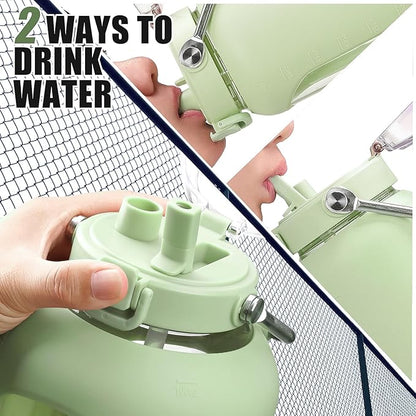 2 WAYS TO DRINK WATER