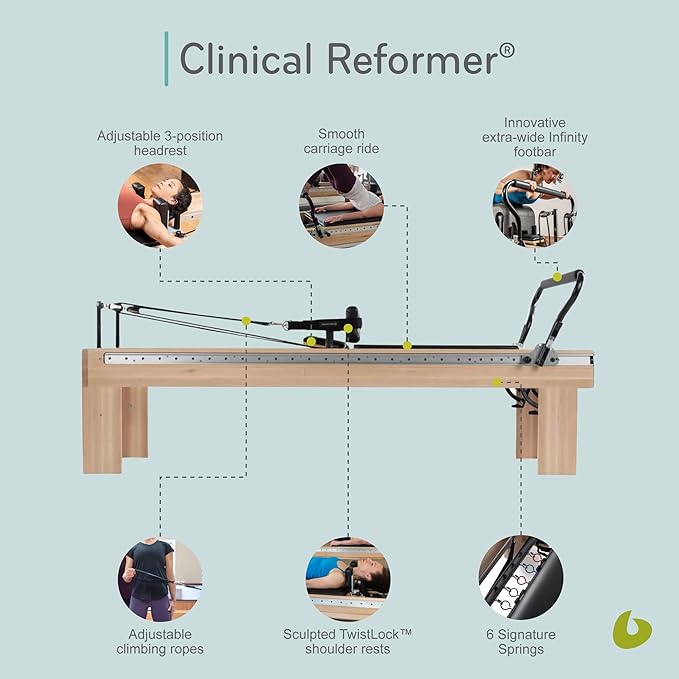 Clinical Reformer®

Adjustable 3-position headrest

Smooth carriage ride

Innovative extra-wide Infinity footbar

Adjustable climbing ropes

Sculpted TwistLock™ shoulder rests

6 Signature Springs