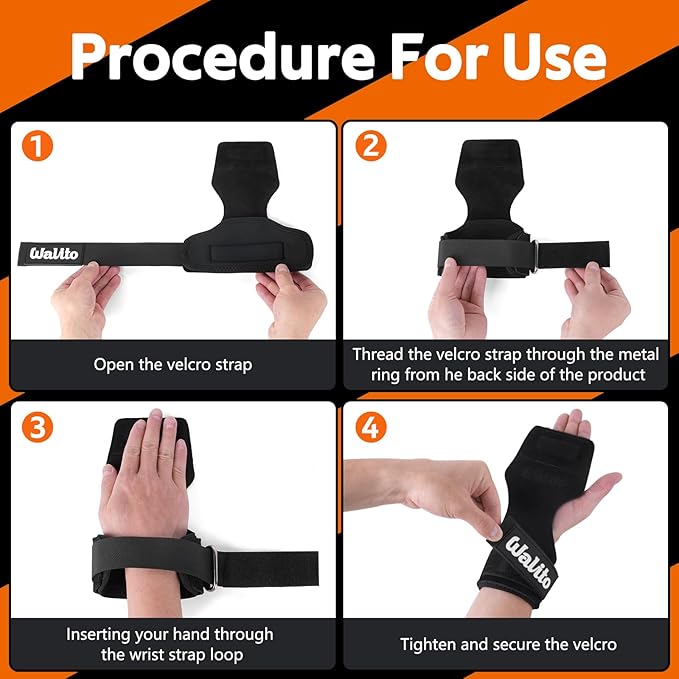 Procedure For Use

1

Walito

Open the velcro strap

2

Thread the velcro strap through the metal ring from he back side of the product

3

Inserting your hand through the wrist strap loop

4

Walito

Tighten and secure the velcro