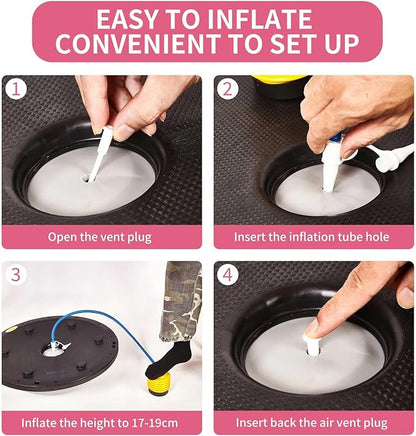 EASY TO INFLATE
CONVENIENT TO SET UP

1
Open the vent plug

2
Insert the inflation tube hole

3
Inflate the height to 17-19cm

4
Insert back the air vent plug