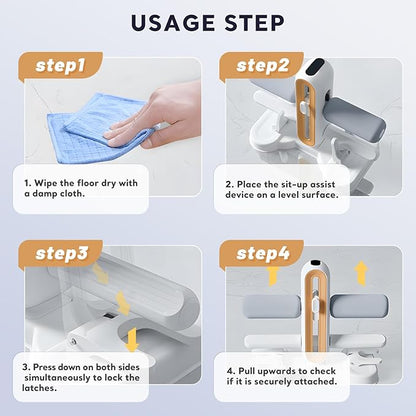 USAGE STEP

step1

1. Wipe the floor dry with a damp cloth.

step2

2. Place the sit-up assist device on a level surface.

step3

3. Press down on both sides simultaneously to lock the latches.

step4

4. Pull upwards to check if it is securely attached.