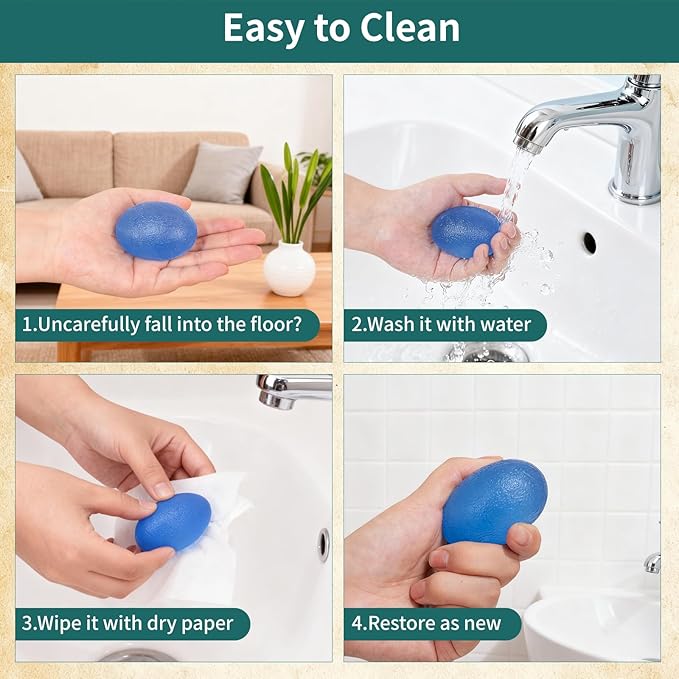 Easy to Clean

1.Uncarefully fall into the floor?

2.Wash it with water

3.Wipe it with dry paper

4.Restore as new