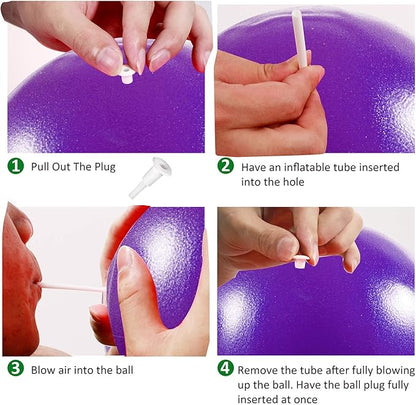 1 Pull Out The Plug

2 Have an inflatable tube inserted into the hole

3 Blow air into the ball

4 Remove the tube after fully blowing up the ball. Have the ball plug fully inserted at once