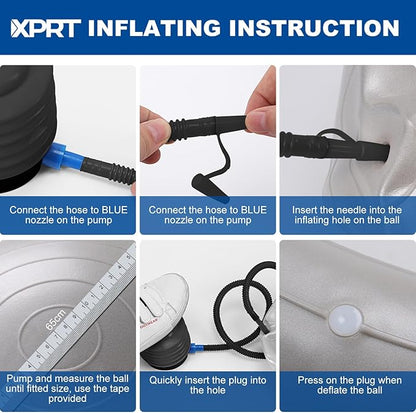 XPRT INFLATING INSTRUCTION

Connect the hose to BLUE nozzle on the pump

Connect the hose to BLUE nozzle on the pump

Insert the needle into the inflating hole on the ball

65cm

Pump and measure the ball until fitted size, use the tape provided

Quickly insert the plug into the hole

Press on the plug when deflate the ball