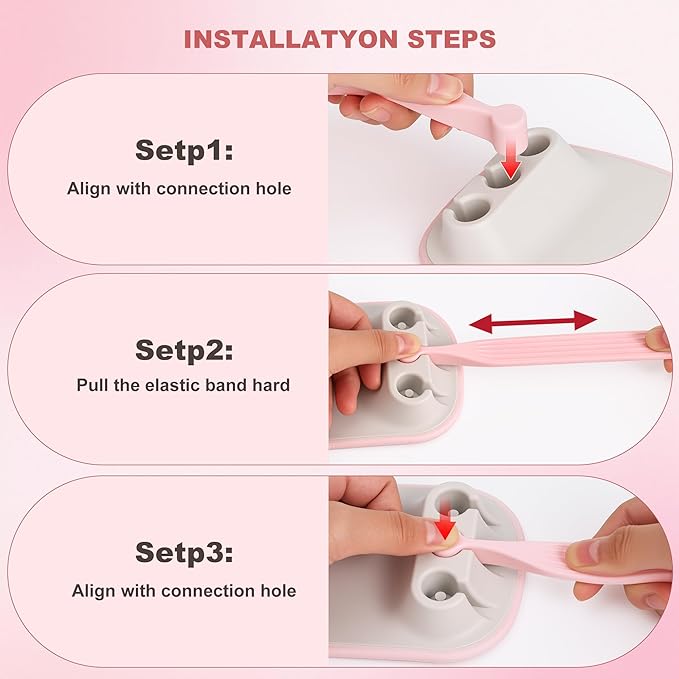 INSTALLATYON STEPS

Setp1:
Align with connection hole

Setp2:
Pull the elastic band hard

Setp3:
Align with connection hole