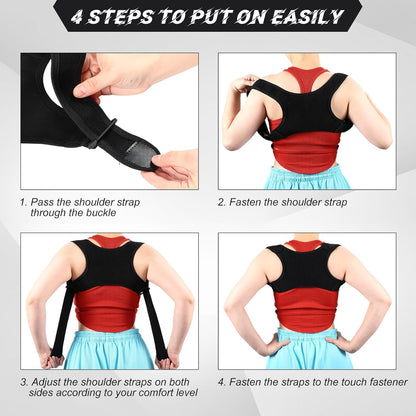 4 STEPS TO PUT ON EASILY

1. Pass the shoulder strap through the buckle

2. Fasten the shoulder strap

3. Adjust the shoulder straps on both sides according to your comfort level

4. Fasten the straps to the touch fastener