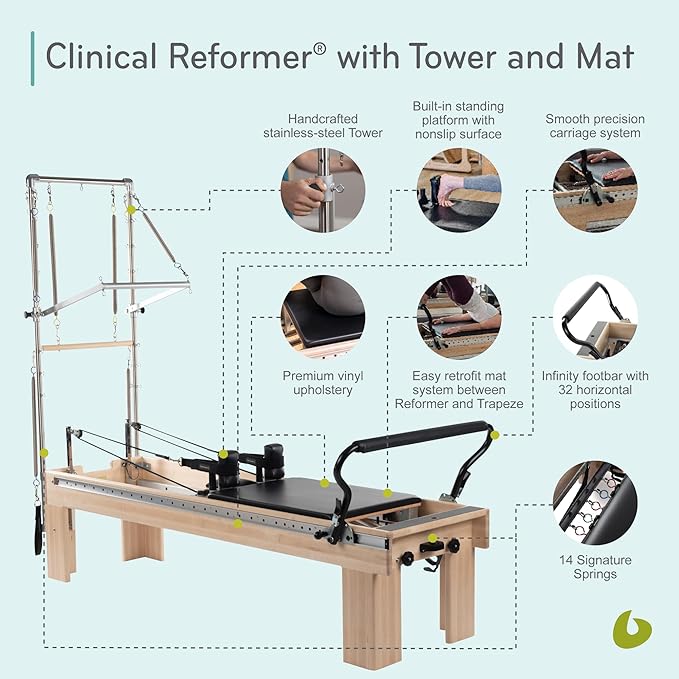 Clinical Reformer® with Tower and Mat

Handcrafted stainless-steel Tower

Built-in standing platform with nonslip surface

Smooth precision carriage system

Premium vinyl upholstery

Easy retrofit mat system between Reformer and Trapeze

Infinity footbar with 32 horizontal positions

14 Signature Springs