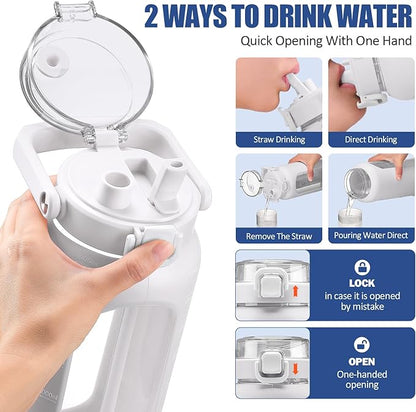 2 WAYS TO DRINK WATER
Quick Opening With One Hand

Straw Drinking

Direct Drinking

Remove The Straw

Pouring Water Direct

LOCK
in case it is opened by mistake

OPEN
One-handed opening