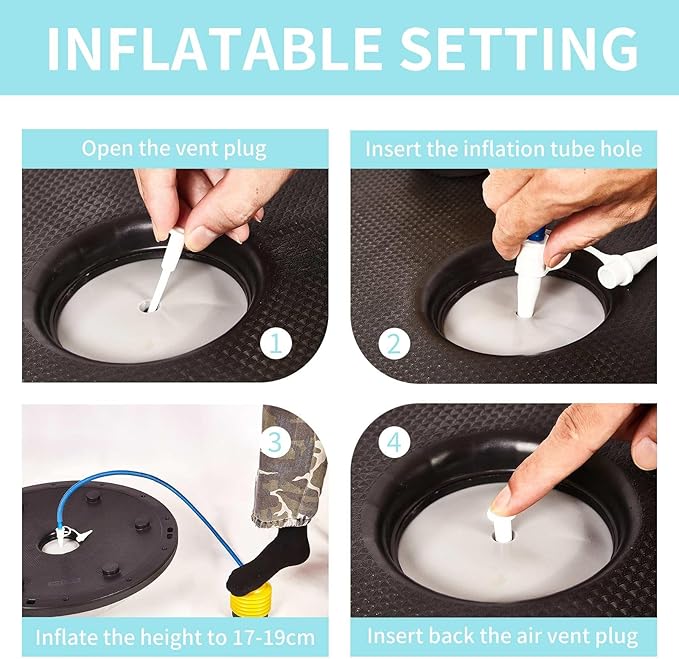 INFLATABLE SETTING

Open the vent plug

1

Insert the inflation tube hole

2

3

Inflate the height to 17-19cm

4

Insert back the air vent plug