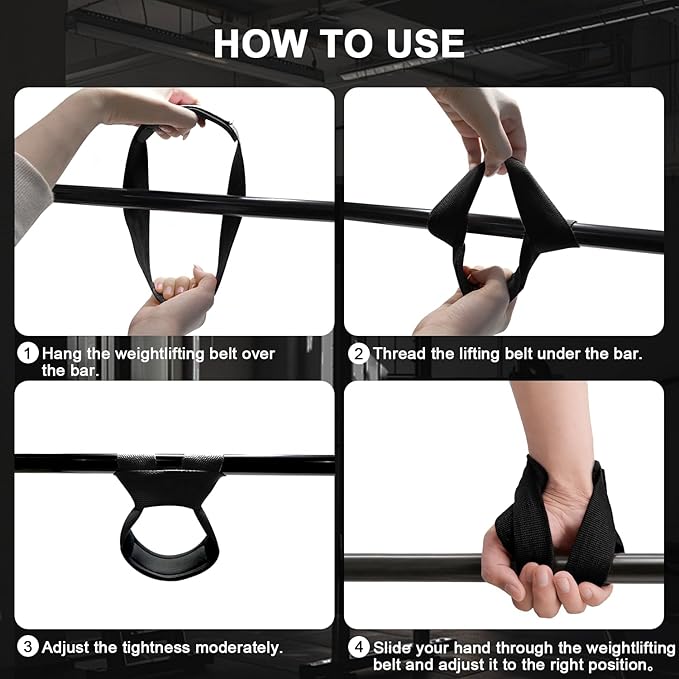 HOW TO USE

1 Hang the weightlifting belt over the bar.

2 Thread the lifting belt under the bar.

3 Adjust the tightness moderately.

4 Slide your hand through the weightlifting belt and adjust it to the right position.