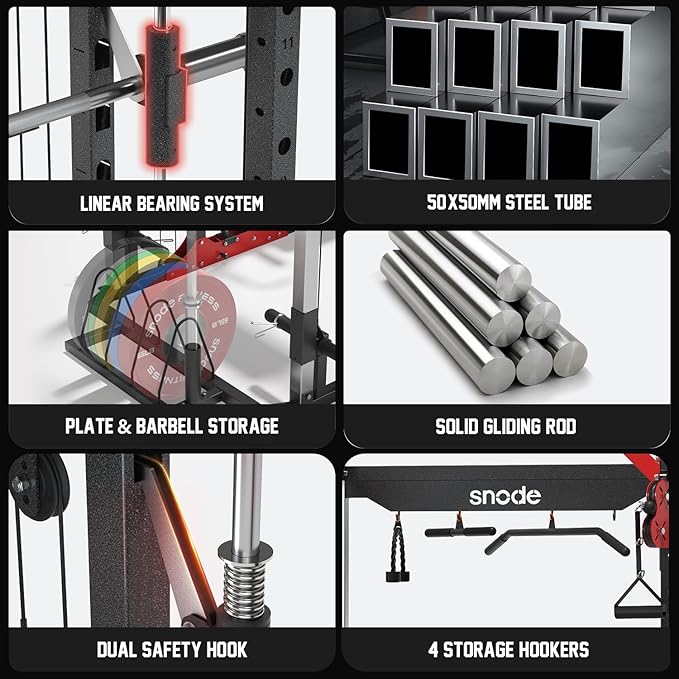 11

LINEAR BEARING SYSTEM

50X50MM STEEL TUBE

snode FITNESS
65LB

PLATE & BARBELL STORAGE

SOLID GLIDING ROD

DUAL SAFETY HOOK

snode

4 STORAGE HOOKERS