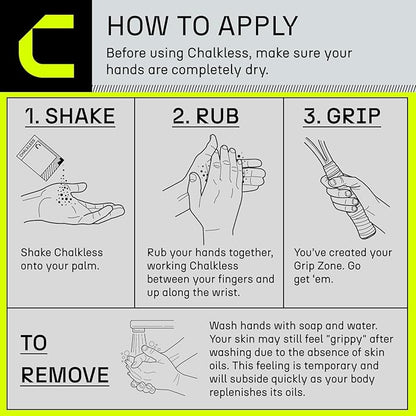 HOW TO APPLY

Before using Chalkless, make sure your hands are completely dry.

1. SHAKE

CHALKLESS

Shake Chalkless onto your palm.

2. RUB

Rub your hands together, working Chalkless between your fingers and up along the wrist.

3. GRIP

You've created your Grip Zone. Go get 'em.

TO REMOVE

Wash hands with soap and water. Your skin may still feel "grippy" after washing due to the absence of skin oils. This feeling is temporary and will subside quickly as your body replenishes its oils.