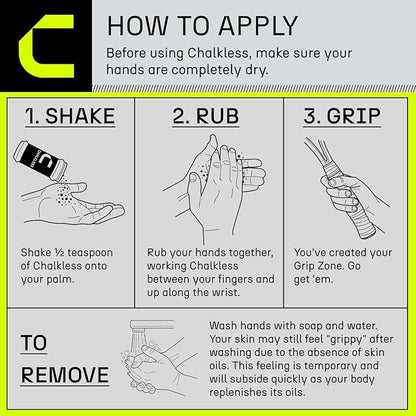 HOW TO APPLY

Before using Chalkless, make sure your hands are completely dry.

1. SHAKE

CHALKLESS

Shake ½ teaspoon of Chalkless onto your palm.

2. RUB

Rub your hands together, working Chalkless between your fingers and up along the wrist.

3. GRIP

You've created your Grip Zone. Go get 'em.

TO REMOVE

Wash hands with soap and water. Your skin may still feel "grippy" after washing due to the absence of skin oils. This feeling is temporary and will subside quickly as your body replenishes its oils.