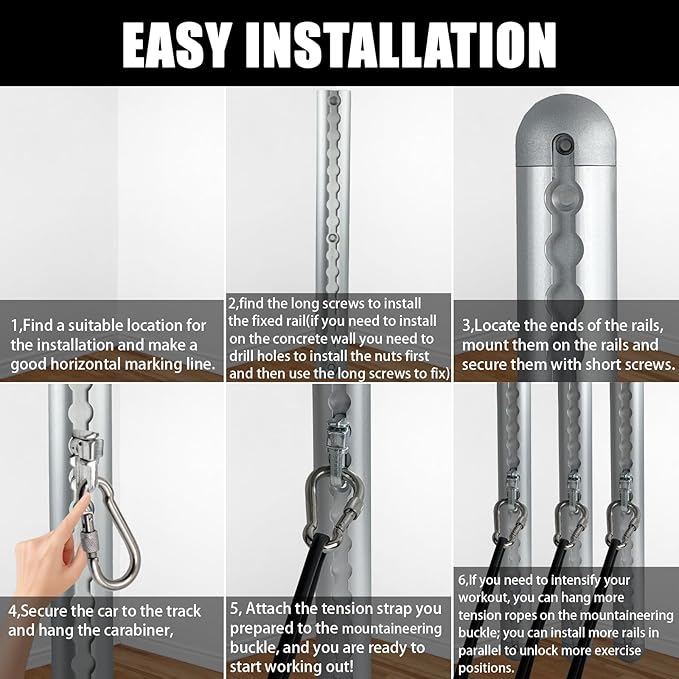 EASY INSTALLATION

1,Find a suitable location for the installation and make a good horizontal marking line.

2,find the long screws to install the fixed rail(if you need to install on the concrete wall you need to drill holes to install the nuts first and then use the long screws to fix)

3,Locate the ends of the rails, mount them on the rails and secure them with short screws.

4,Secure the car to the track and hang the carabiner,

5, Attach the tension strap you prepared to the mountaineering buckle, and you are ready to start working out!

6,If you need to intensify your workout, you can hang more tension ropes on the mountaineering buckle; you can install more rails in parallel to unlock more exercise positions.