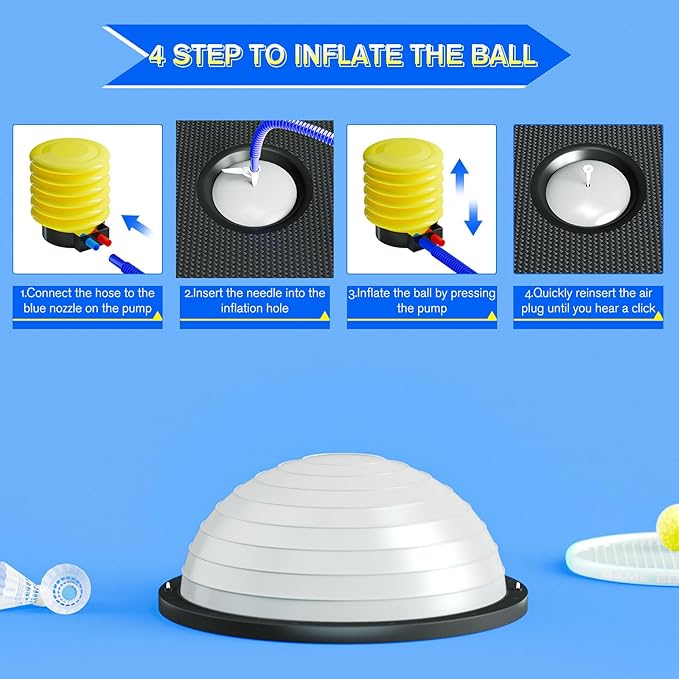 4 STEP TO INFLATE THE BALL

1.Connect the hose to the blue nozzle on the pump

2.Insert the needle into the inflation hole

3.Inflate the ball by pressing the pump

4.Quickly reinsert the air plug until you hear a click