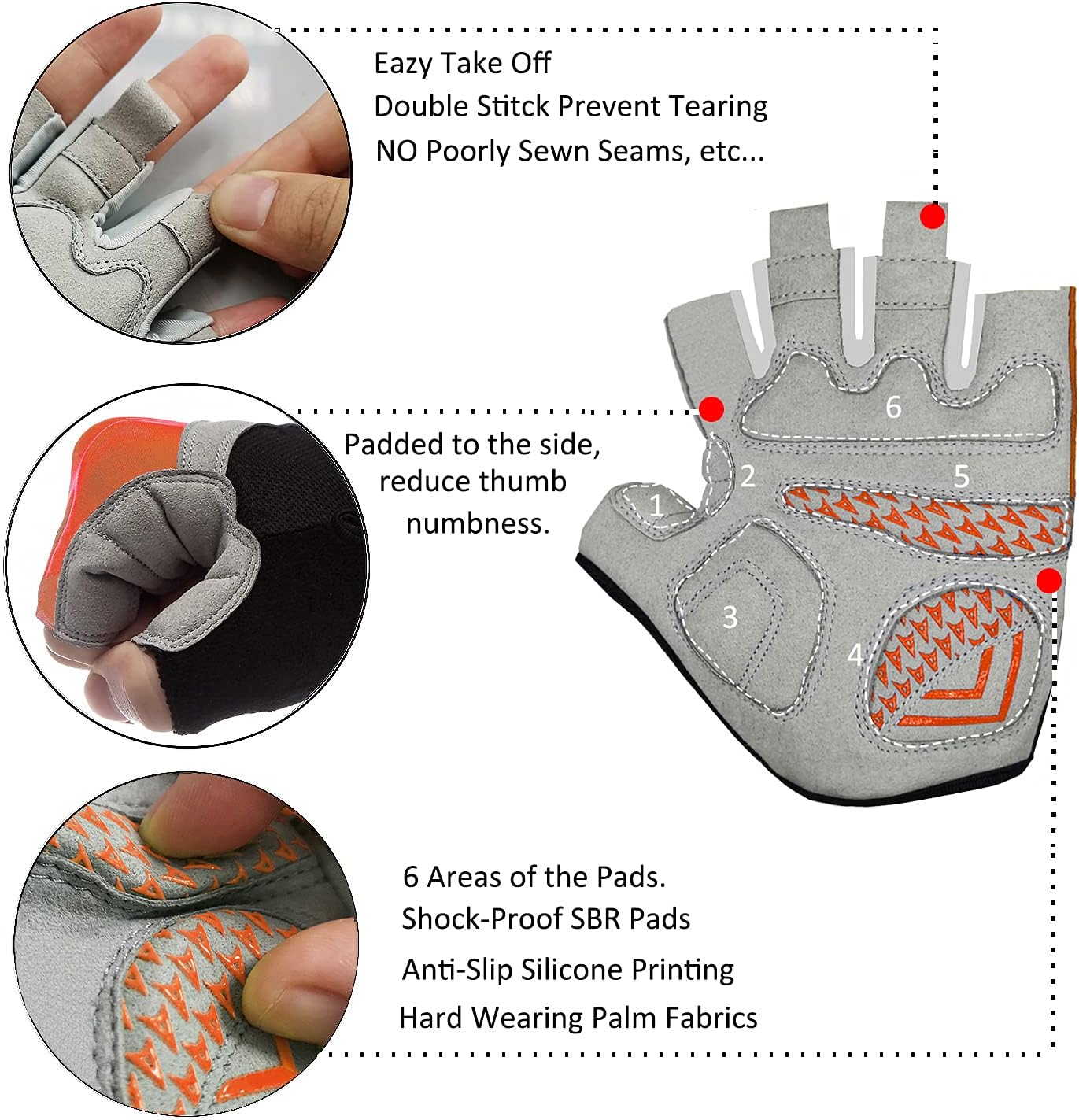 Eazy Take Off
Double Stitck Prevent Tearing
NO Poorly Sewn Seams, etc...

Padded to the side, reduce thumb numbness.

6
2
5
1
3
4

6 Areas of the Pads.
Shock-Proof SBR Pads
Anti-Slip Silicone Printing
Hard Wearing Palm Fabrics