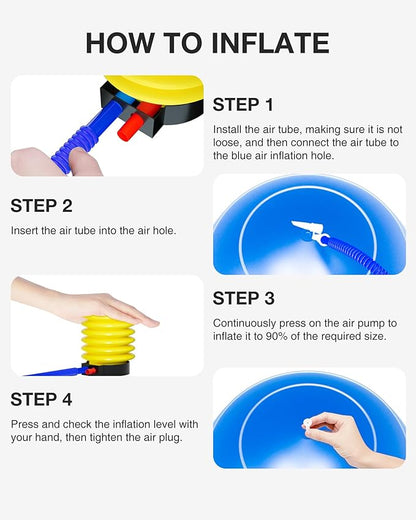 HOW TO INFLATE

STEP 1

Install the air tube, making sure it is not loose, and then connect the air tube to the blue air inflation hole.

STEP 2

Insert the air tube into the air hole.

STEP 3

Continuously press on the air pump to inflate it to 90% of the required size.

STEP 4

Press and check the inflation level with your hand, then tighten the air plug.