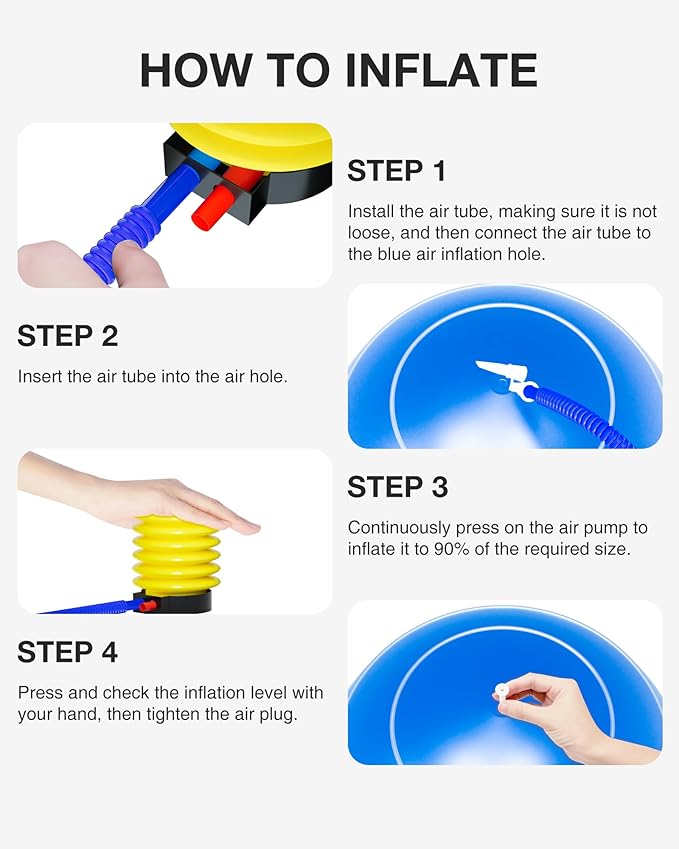 HOW TO INFLATE

STEP 1

Install the air tube, making sure it is not loose, and then connect the air tube to the blue air inflation hole.

STEP 2

Insert the air tube into the air hole.

STEP 3

Continuously press on the air pump to inflate it to 90% of the required size.

STEP 4

Press and check the inflation level with your hand, then tighten the air plug.