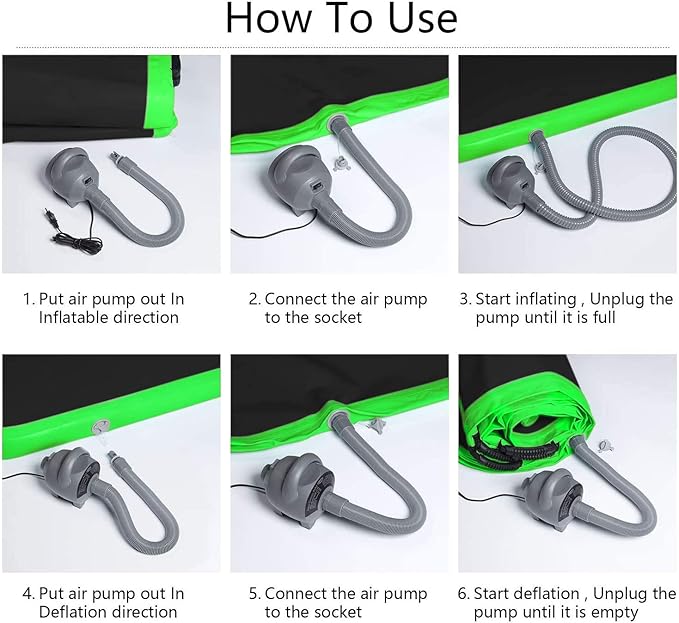 How To Use

1. Put air pump out In Inflatable direction

2. Connect the air pump to the socket

3. Start inflating , Unplug the pump until it is full

4. Put air pump out In Deflation direction

5. Connect the air pump to the socket

6. Start deflation , Unplug the pump until it is empty