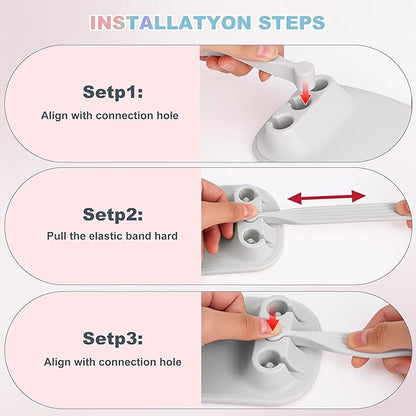 INSTALLATYON STEPS

Setp1:
Align with connection hole

Setp2:
Pull the elastic band hard

Setp3:
Align with connection hole