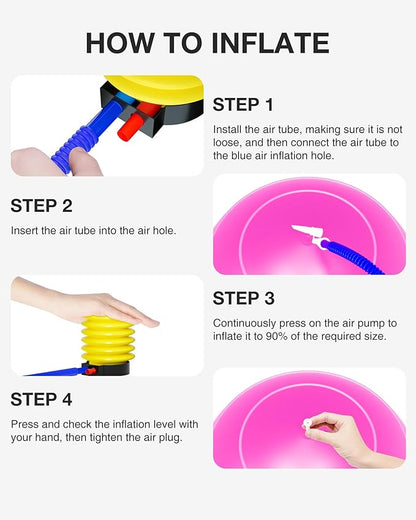 HOW TO INFLATE

STEP 1

Install the air tube, making sure it is not loose, and then connect the air tube to the blue air inflation hole.

STEP 2

Insert the air tube into the air hole.

STEP 3

Continuously press on the air pump to inflate it to 90% of the required size.

STEP 4

Press and check the inflation level with your hand, then tighten the air plug.