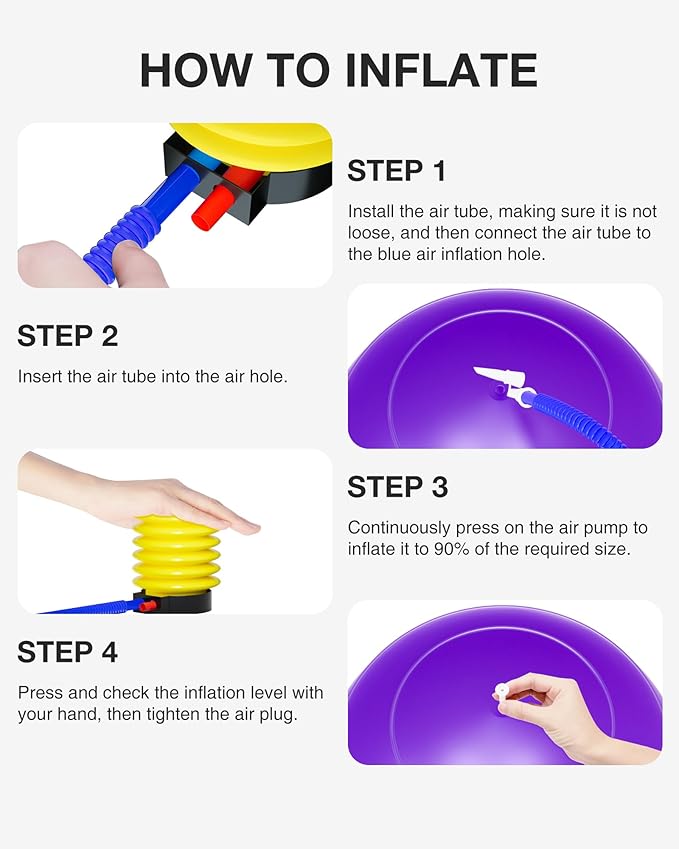 HOW TO INFLATE

STEP 1

Install the air tube, making sure it is not loose, and then connect the air tube to the blue air inflation hole.

STEP 2

Insert the air tube into the air hole.

STEP 3

Continuously press on the air pump to inflate it to 90% of the required size.

STEP 4

Press and check the inflation level with your hand, then tighten the air plug.