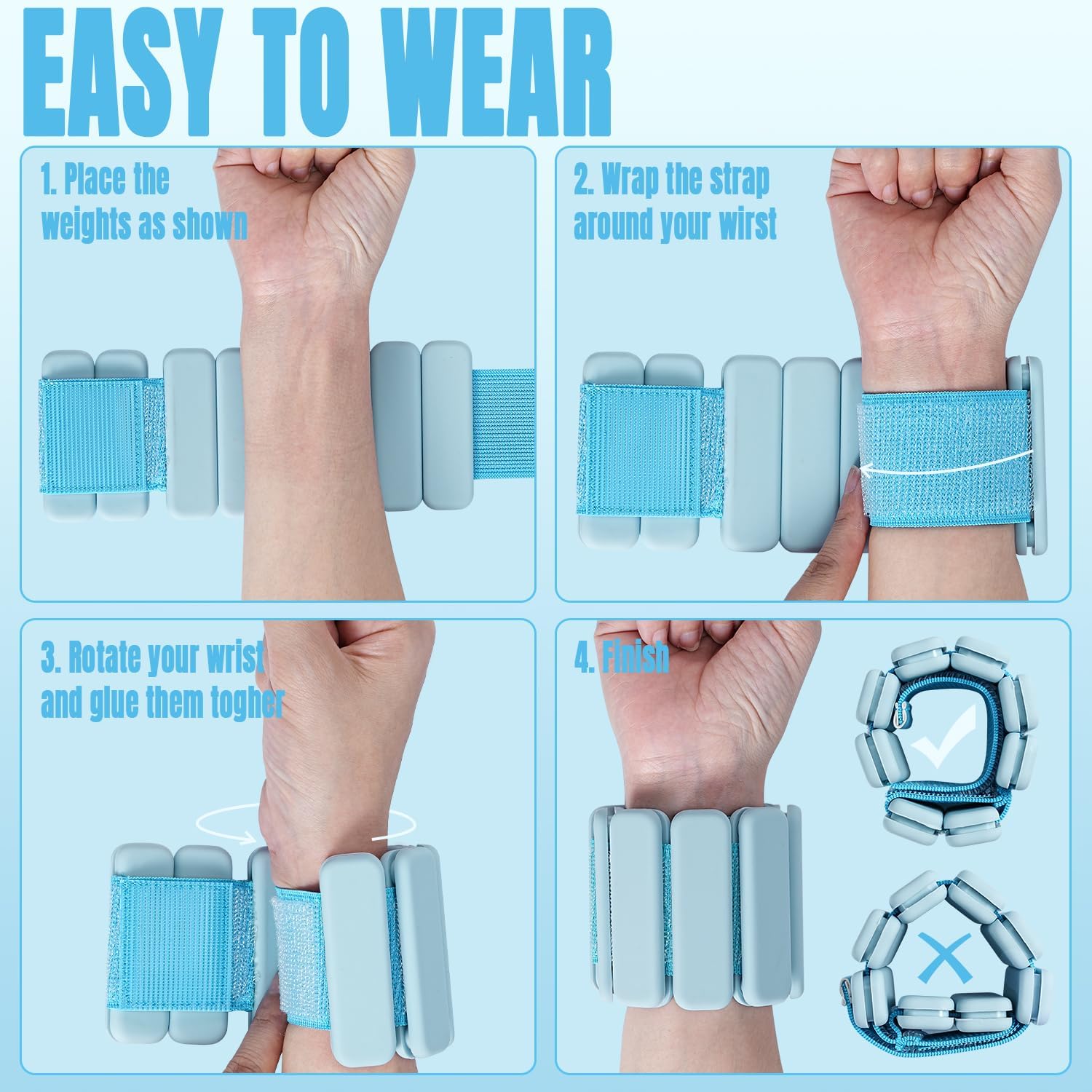 EASY TO WEAR

1. Place the weights as shown

2. Wrap the strap around your wirst

3. Rotate your wrist and glue them togher

4. Finish