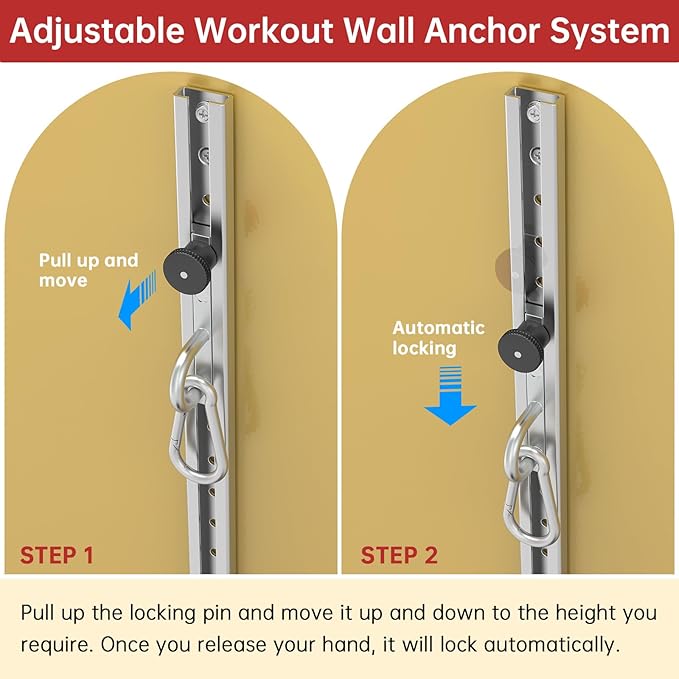 Adjustable Workout Wall Anchor System

Pull up and move

STEP 1

Automatic locking

STEP 2

Pull up the locking pin and move it up and down to the height you require. Once you release your hand, it will lock automatically.