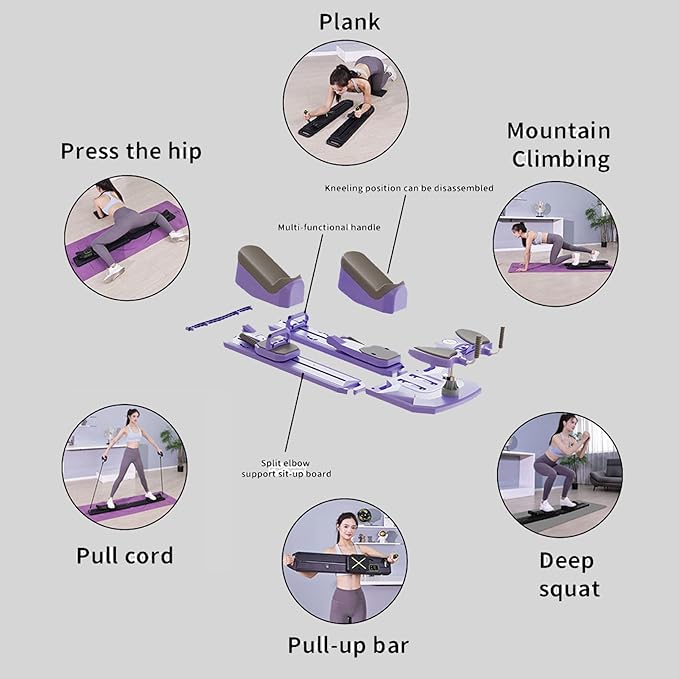 Plank

Press the hip

Mountain Climbing

Kneeling position can be disassembled

Multi-functional handle

Split elbow support sit-up board

Pull cord

Deep squat

Pull-up bar