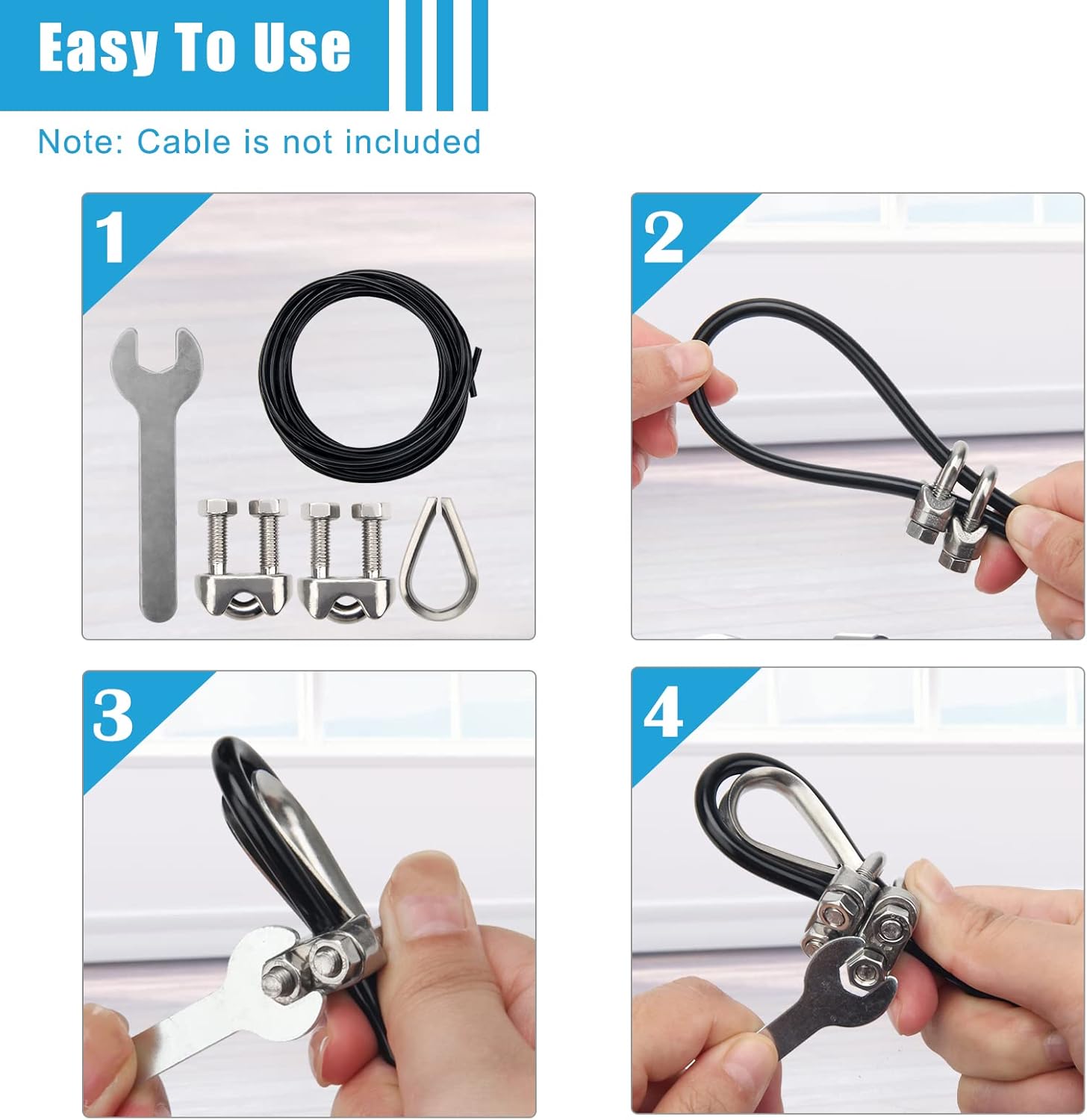 Easy To Use

Note: Cable is not included

1

2

3

4