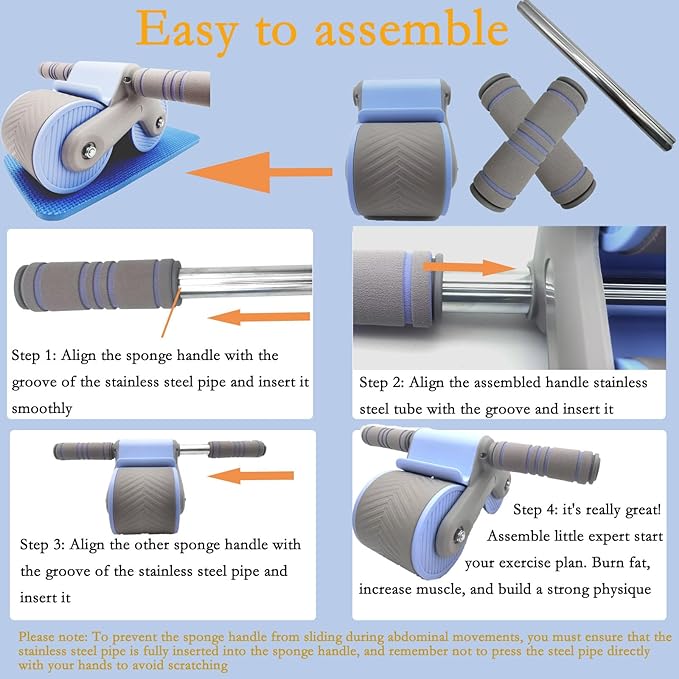 Easy to assemble

Step 1: Align the sponge handle with the groove of the stainless steel pipe and insert it smoothly

Step 2: Align the assembled handle stainless steel tube with the groove and insert it

Step 3: Align the other sponge handle with the groove of the stainless steel pipe and insert it

Step 4: it's really great! Assemble little expert start your exercise plan. Burn fat, increase muscle, and build a strong physique

Please note: To prevent the sponge handle from sliding during abdominal movements, you must ensure that the stainless steel pipe is fully inserted into the sponge handle, and remember not to press the steel pipe directly with your hands to avoid scratching