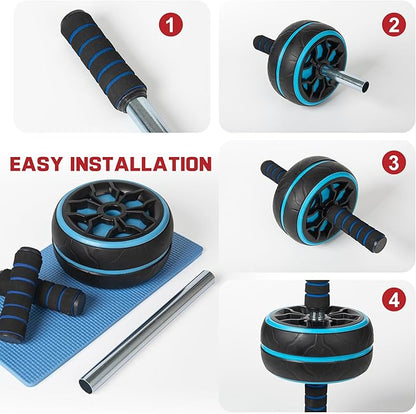 1

2

EASY INSTALLATION

3

4