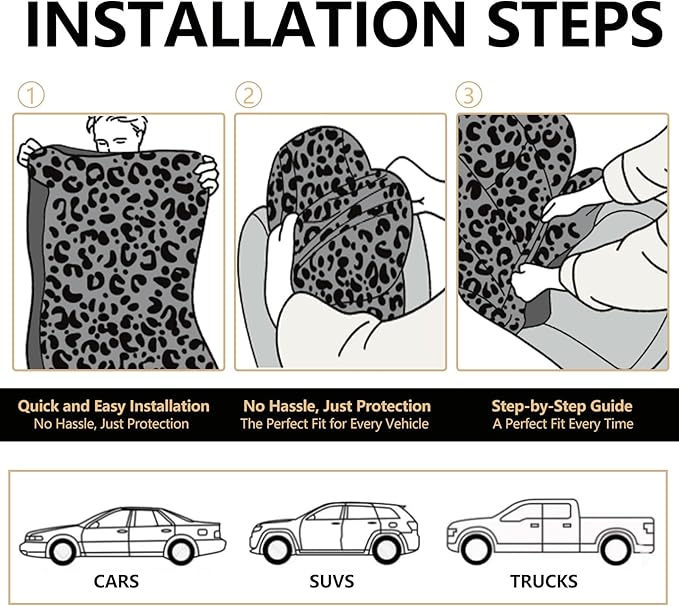 INSTALLATION STEPS

①

②

③

Quick and Easy Installation
No Hassle, Just Protection

No Hassle, Just Protection
The Perfect Fit for Every Vehicle

Step-by-Step Guide
A Perfect Fit Every Time

CARS

SUVS

TRUCKS