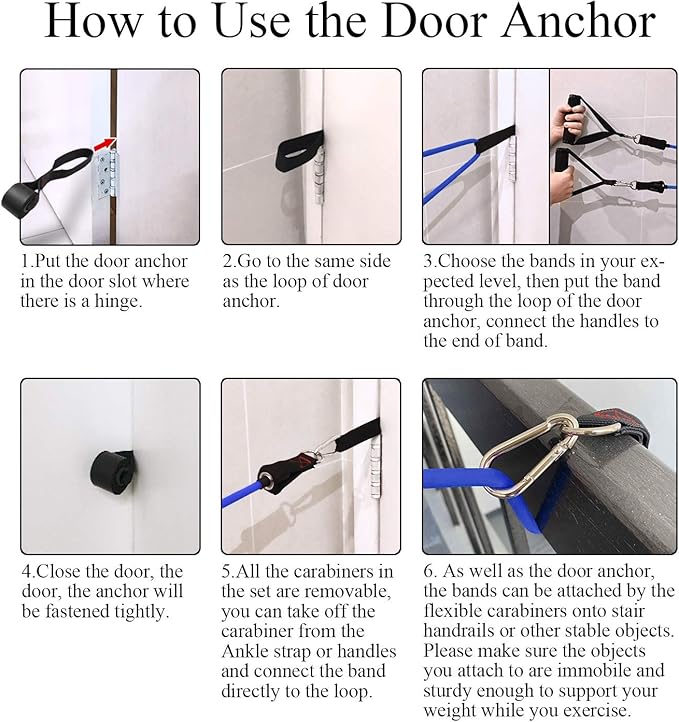 How to Use the Door Anchor

1.Put the door anchor in the door slot where there is a hinge.

2.Go to the same side as the loop of door anchor.

3.Choose the bands in your expected level, then put the band through the loop of the door anchor, connect the handles to the end of band.

4.Close the door, the door, the anchor will be fastened tightly.

5.All the carabiners in the set are removable, you can take off the carabiner from the Ankle strap or handles and connect the band directly to the loop.

6. As well as the door anchor, the bands can be attached by the flexible carabiners onto stair handrails or other stable objects. Please make sure the objects you attach to are immobile and sturdy enough to support your weight while you exercise.