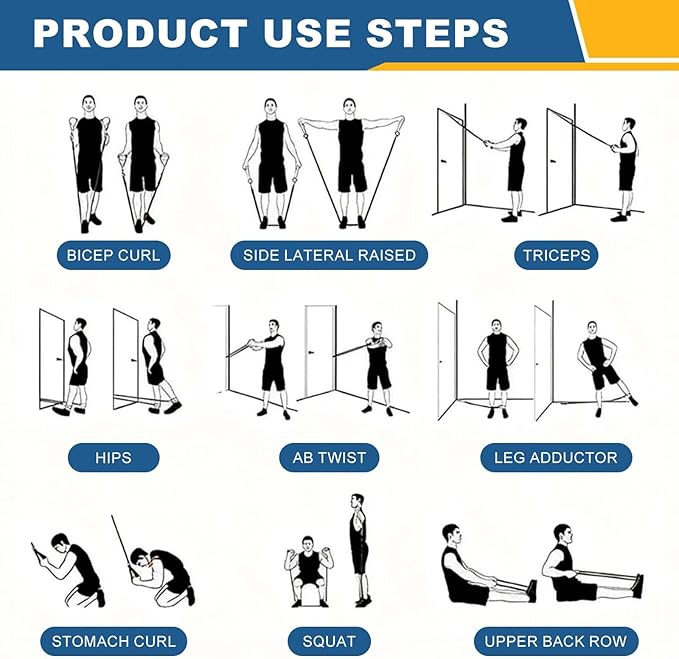 PRODUCT USE STEPS

BICEP CURL

SIDE LATERAL RAISED

TRICEPS

HIPS

AB TWIST

LEG ADDUCTOR

STOMACH CURL

SQUAT

UPPER BACK ROW