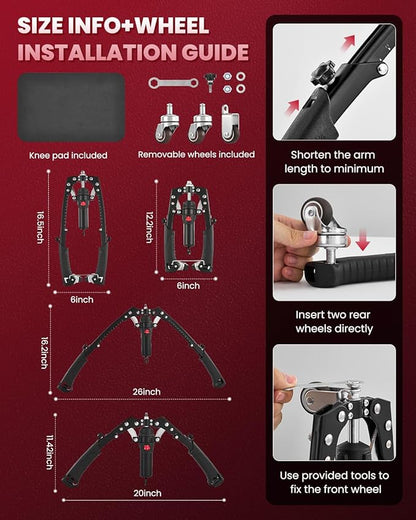 SIZE INFO+WHEEL
INSTALLATION GUIDE

Knee pad included

Removable wheels included

16.5inch

6inch

12.2inch

6inch

16.2inch

26inch

11.42inch

20inch

Shorten the arm length to minimum

Insert two rear wheels directly

Use provided tools to fix the front wheel